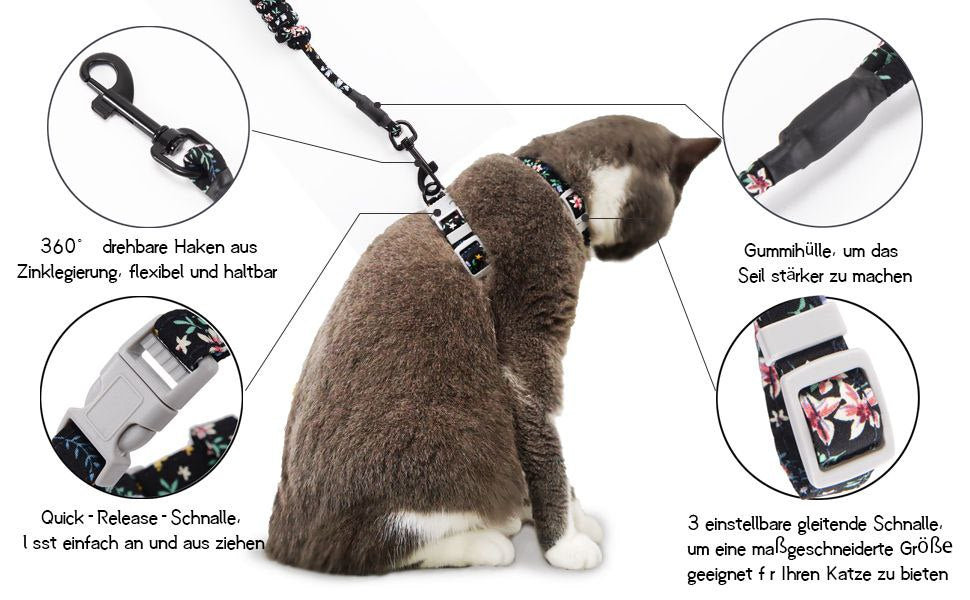 360° drehbare Haken aus Zinklegierung, flexibel und haltbar

Gummihülle, um das Seil stärker zu machen

Quick - Release - Schnalle, l sst einfach an und aus ziehen

3 einstellbare gleitende Schnalle, um eine maßgeschneiderte Größe geeignet f r Ihren Katze zu bieten