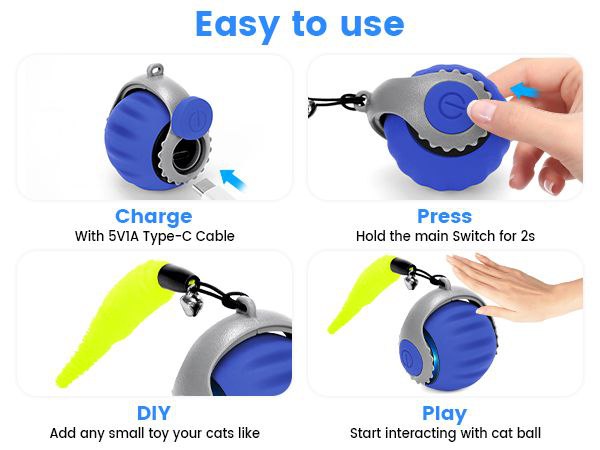 Easy to use

Charge
With 5V1A Type-C Cable

Press
Hold the main Switch for 2s

DIY
Add any small toy your cats like

Play
Start interacting with cat ball